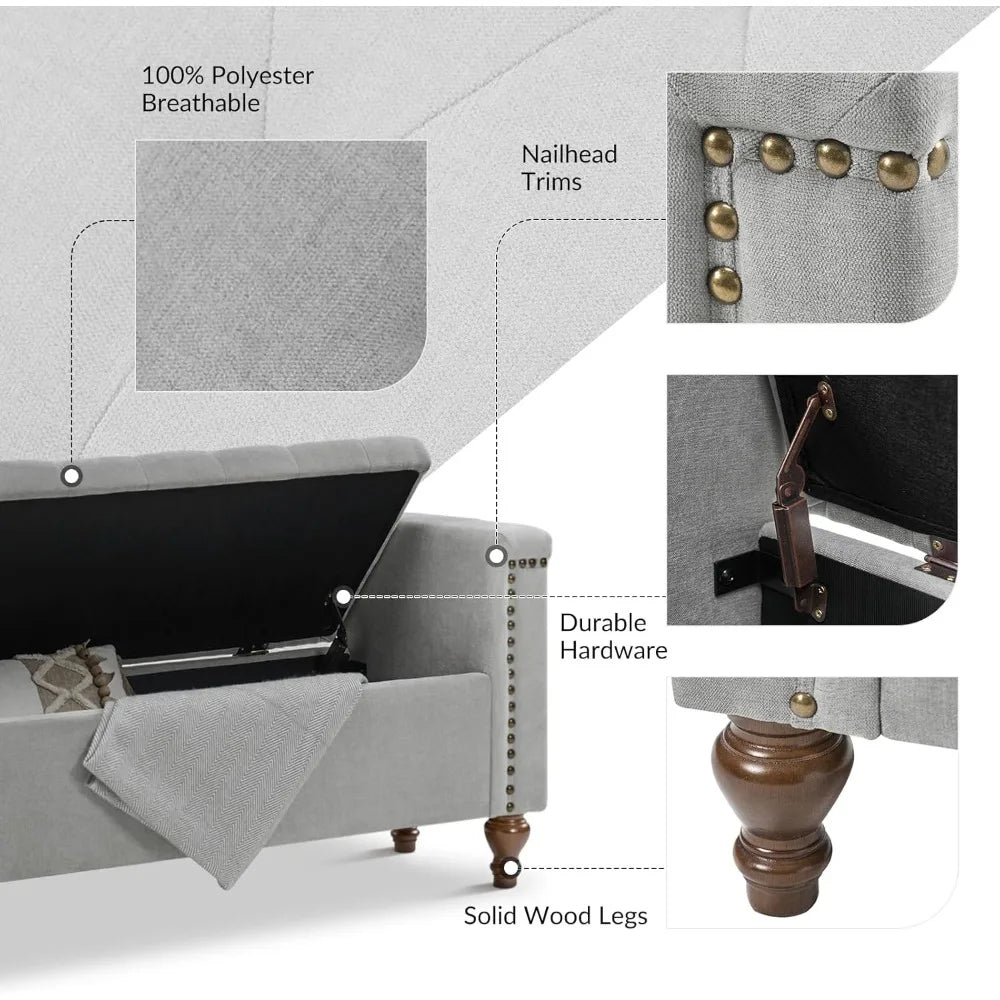 100% Polyester
Breathable

Nailhead
Trims

Durable
Hardware

Solid Wood Legs